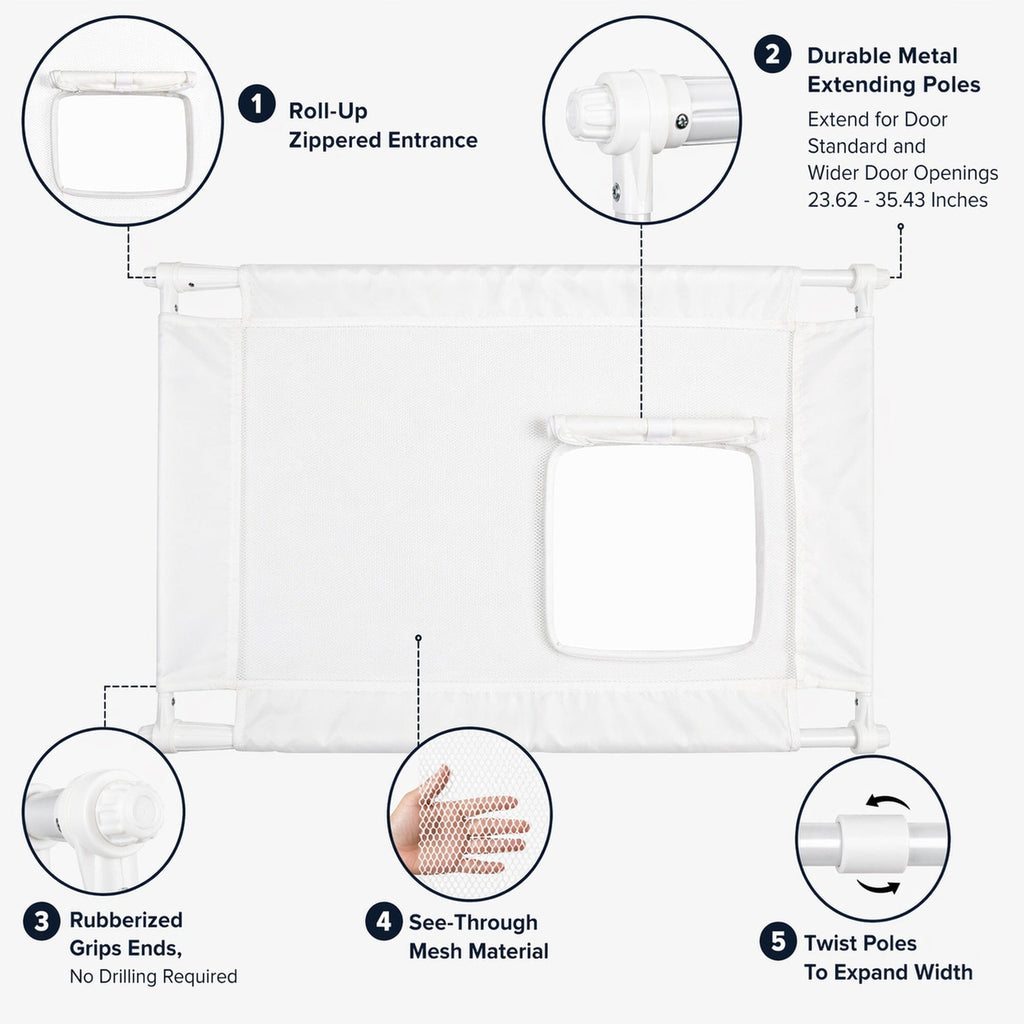 1 Roll-Up Zippered Entrance

2 Durable Metal Extending Poles

Extend for Door Standard and Wider Door Openings 23.62 - 35.43 Inches

3 Rubberized Grips Ends,

No Drilling Required

4 See-Through Mesh Material

5 Twist Poles To Expand Width